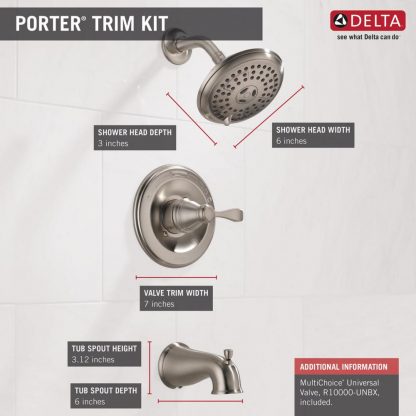 PORTER® TRIM KIT

DELTA
see what Delta can do

SHOWER HEAD DEPTH
3 inches

SHOWER HEAD WIDTH
6 inches

VALVE TRIM WIDTH
7 inches

TUB SPOUT HEIGHT
3.12 inches

TUB SPOUT DEPTH
6 inches

ADDITIONAL INFORMATION
MultiChoice® Universal Valve, R10000-UNBX, included.